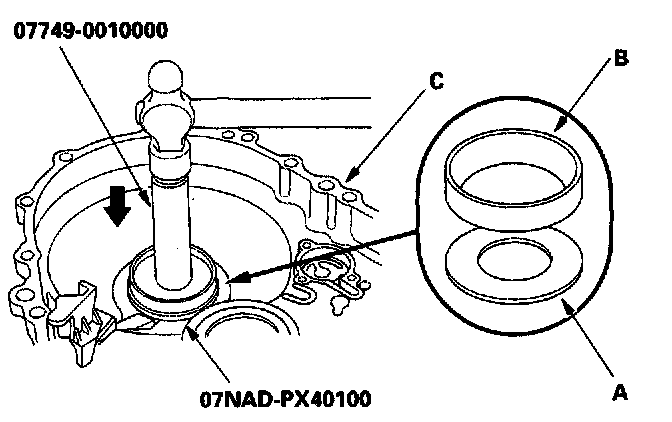 07749-0010000
C
B
07NAD-PX40100
A