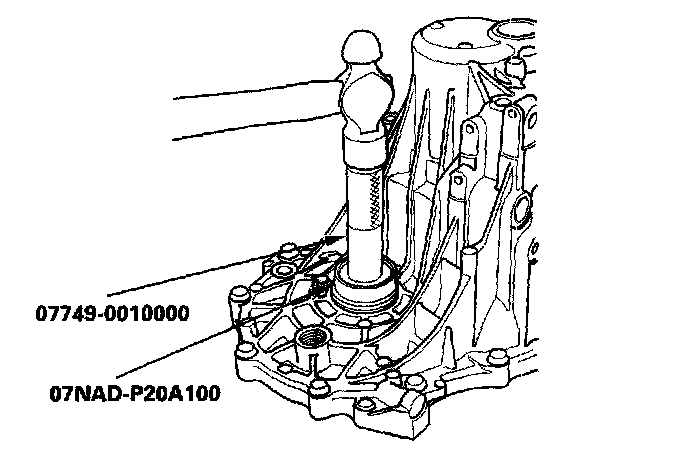 07749-0010000

07NAD-P20A100