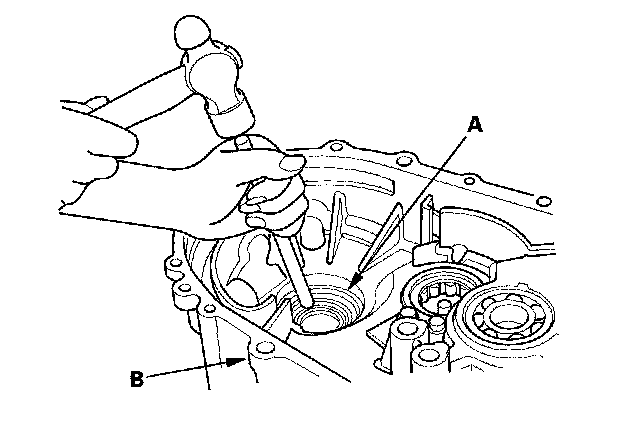 A

B