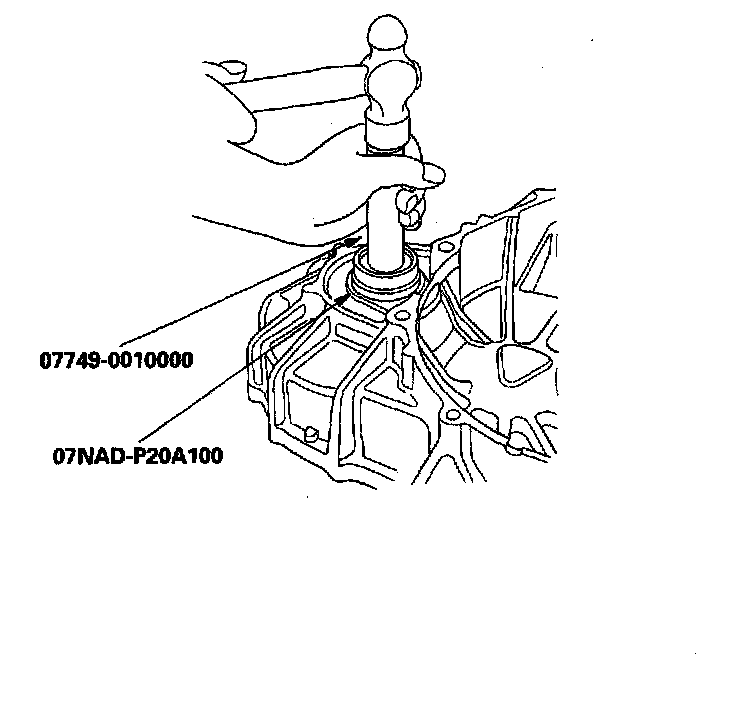 07749-0010000

07NAD-P20A100