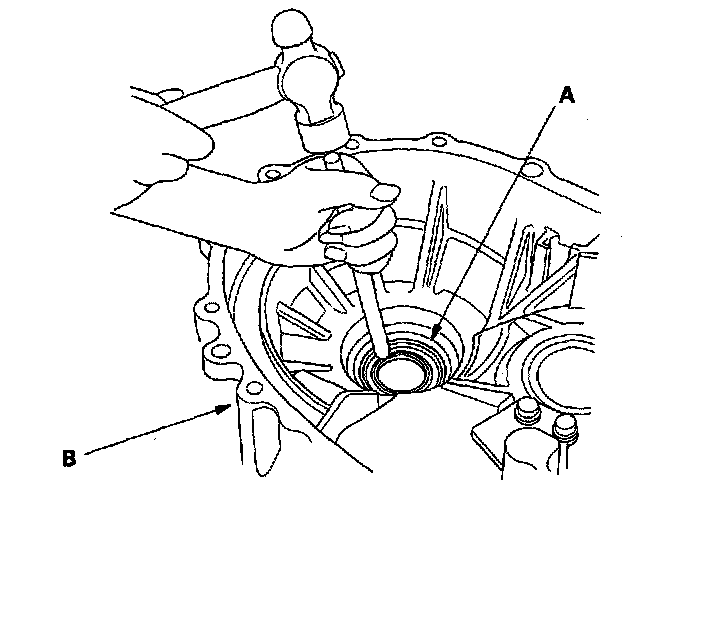 A

B