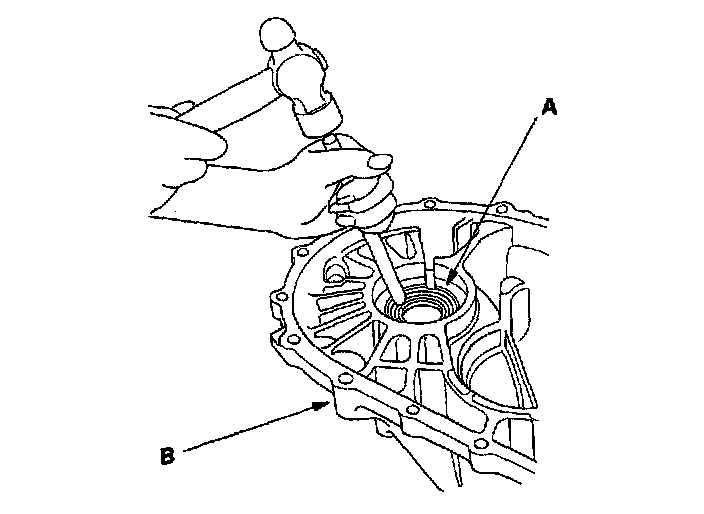 A

B