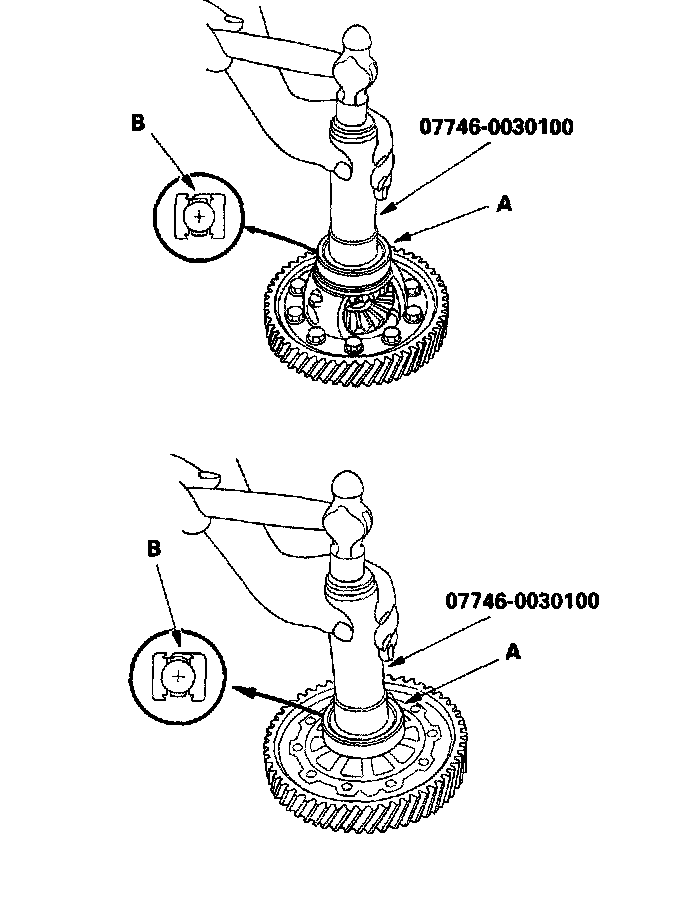 B

07746-0030100

A

B

07746-0030100

A