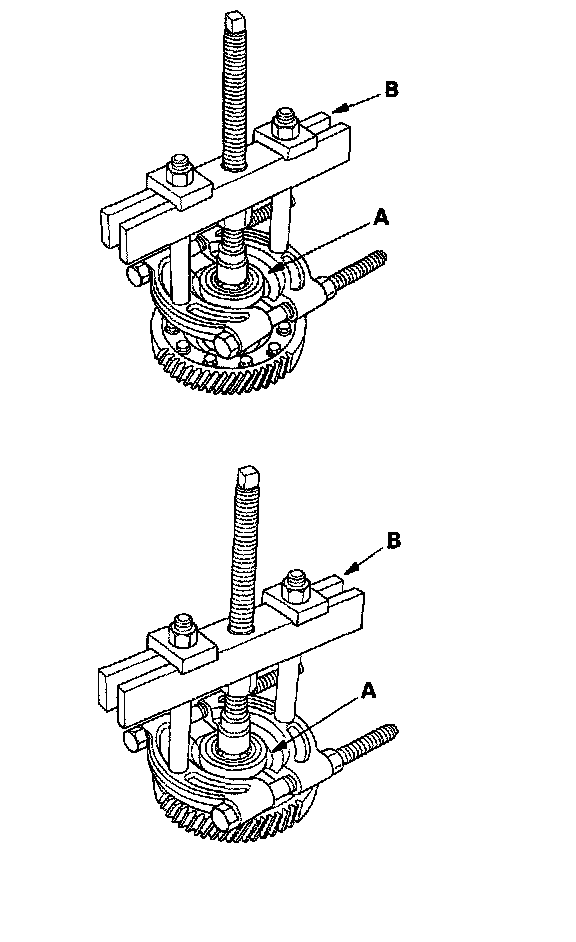 B
A
B
A