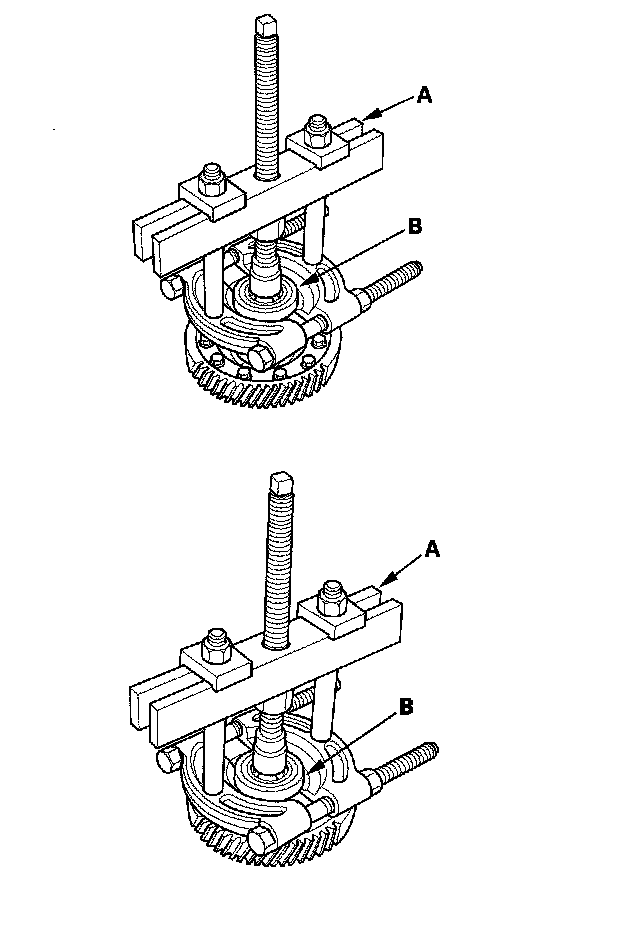 A

B

A

B