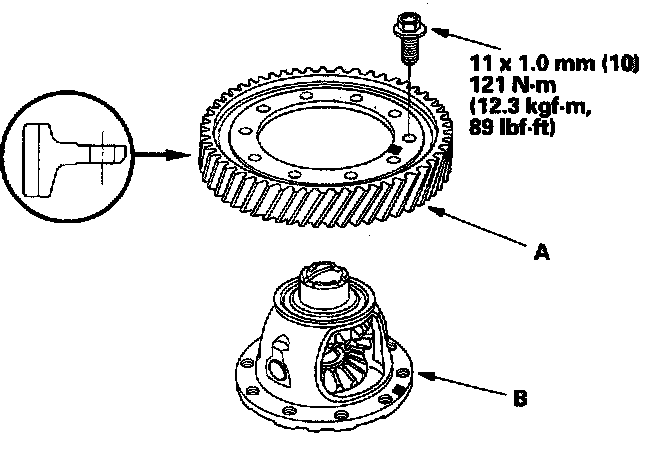 11 x 1.0 mm (10)
121 N·m
(12.3 kgf·m,
89 lbf·ft)

A

B