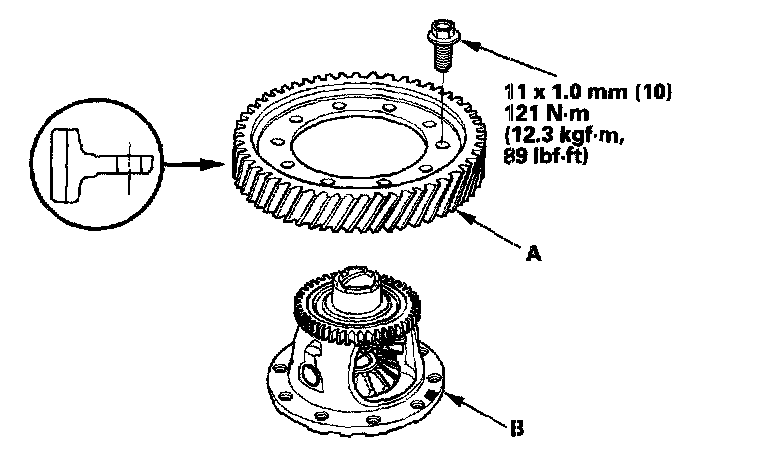 11 x 1.0 mm (10)
121 N·m
(12.3 kgf·m,
89 lbf·ft)

A

B