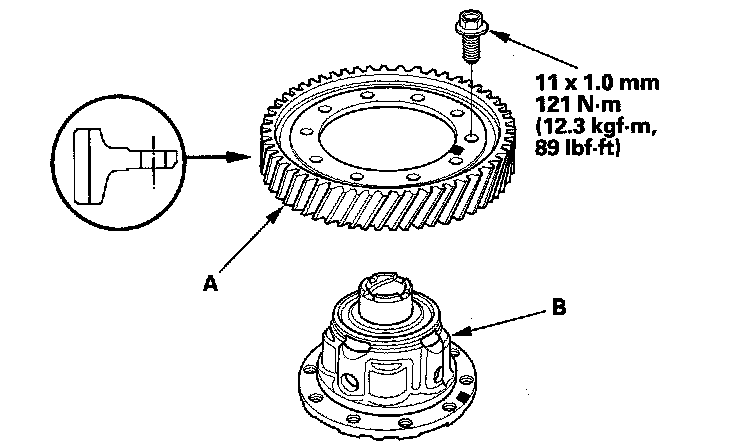 11 x 1.0 mm
121 N·m
(12.3 kgf·m,
89 lbf·ft)

A

B