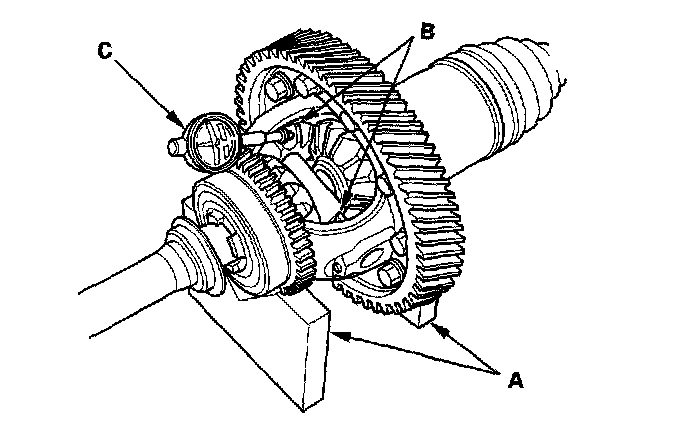 C
B
A