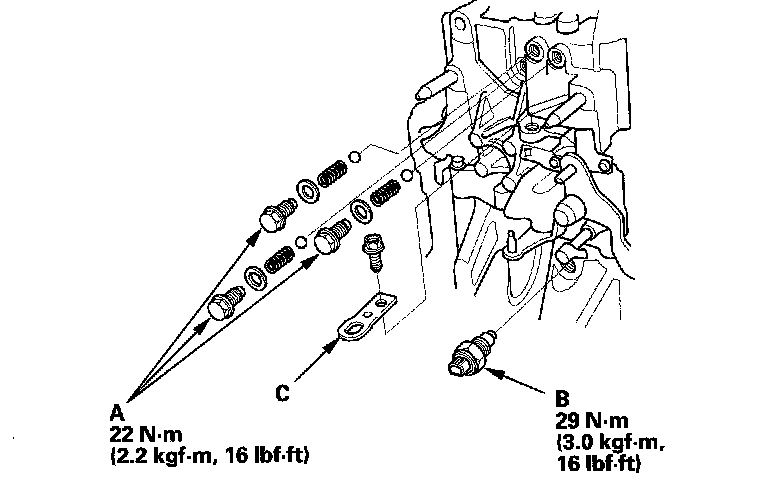 A
22 N·m
(2.2 kgf·m, 16 lbf·ft)

C

B
29 N·m
(3.0 kgf·m,
16 lbf·ft)