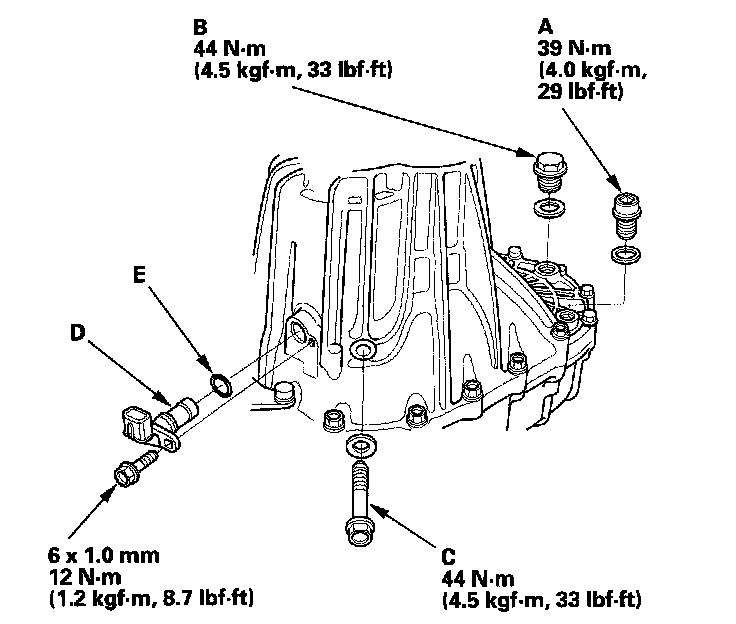 B
44 N·m
(4.5 kgf·m, 33 lbf·ft)

A
39 N·m
(4.0 kgf·m, 29 lbf·ft)

E

D

6 x 1.0 mm
12 N·m
(1.2 kgf·m, 8.7 lbf·ft)

C
44 N·m
(4.5 kgf·m, 33 lbf·ft)