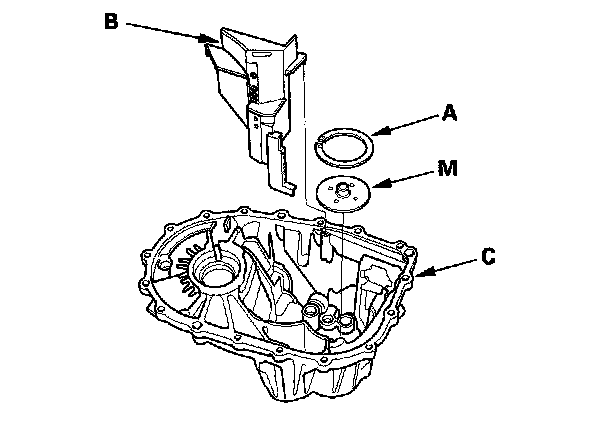 B

A

M

C