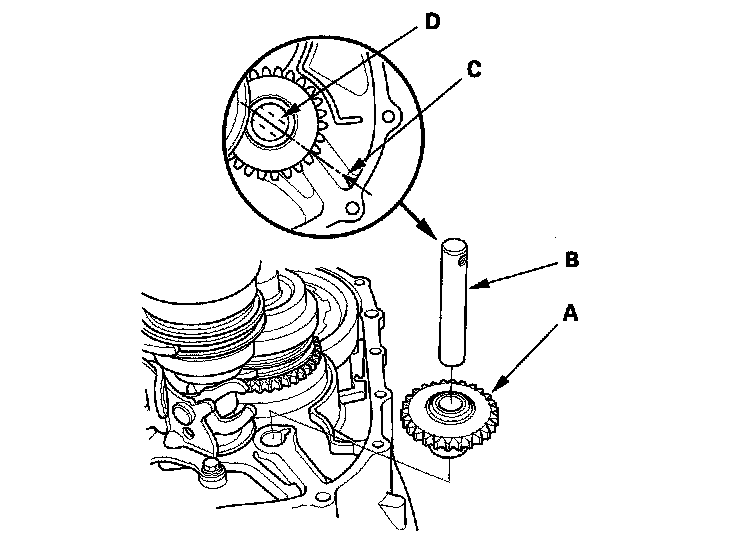 D
C
B
A