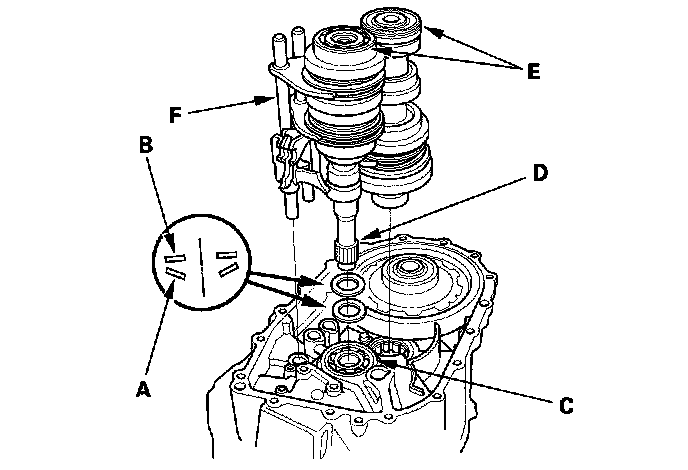 E
F
B
D
A
C