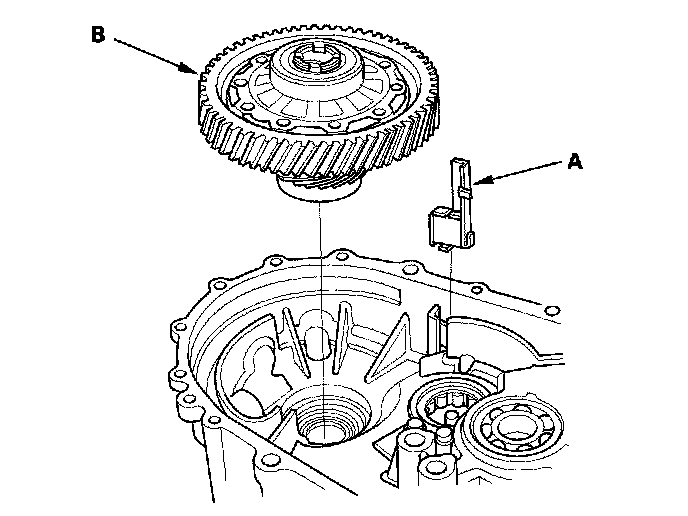 B

A