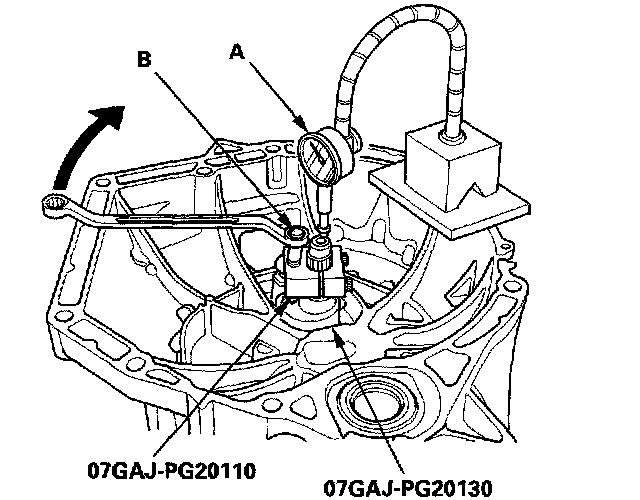 B
A
07GAJ-PG20110
07GAJ-PG20130