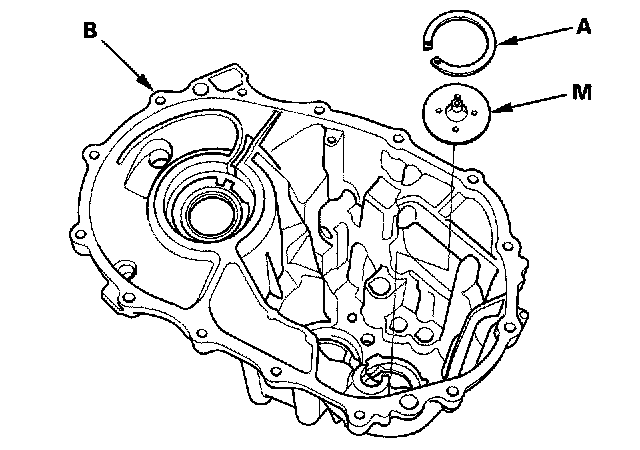 B
A
M