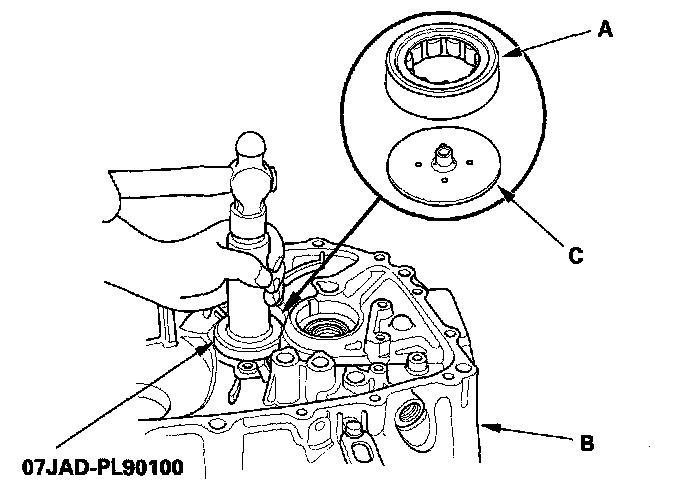 A

C

B

07JAD-PL90100