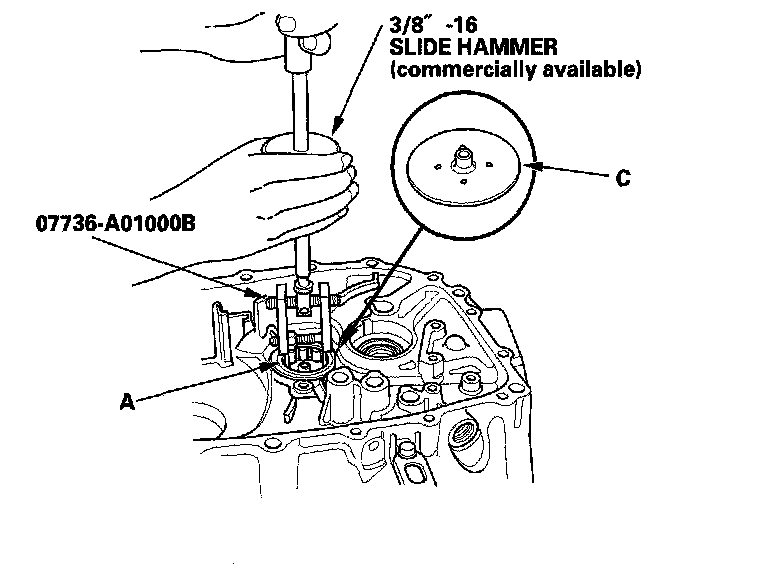 3/8" -16
SLIDE HAMMER
(commercially available)

C

07736-A01000B

A