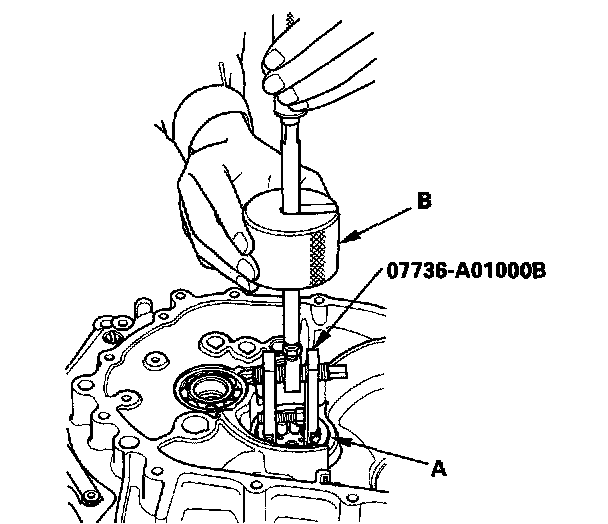 B

07736-A01000B

A