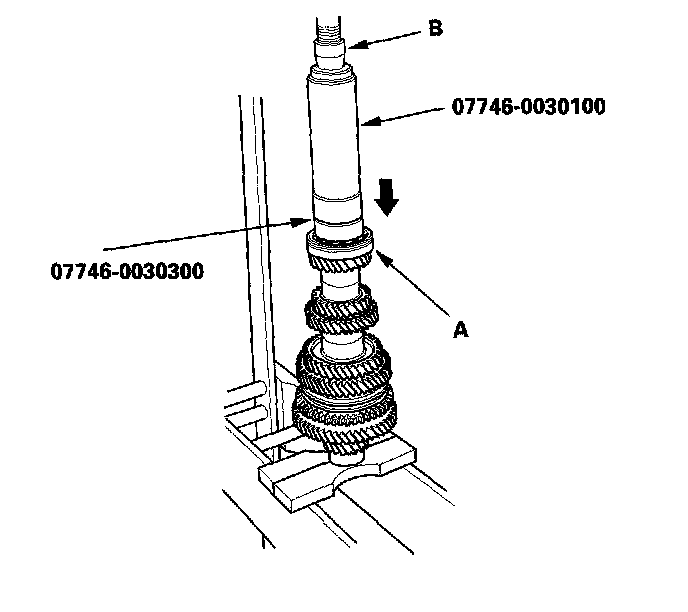 B

07746-0030100

07746-0030300

A