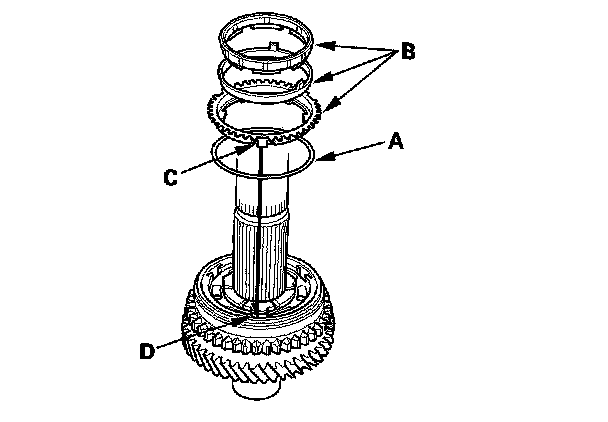 B
A
C
D