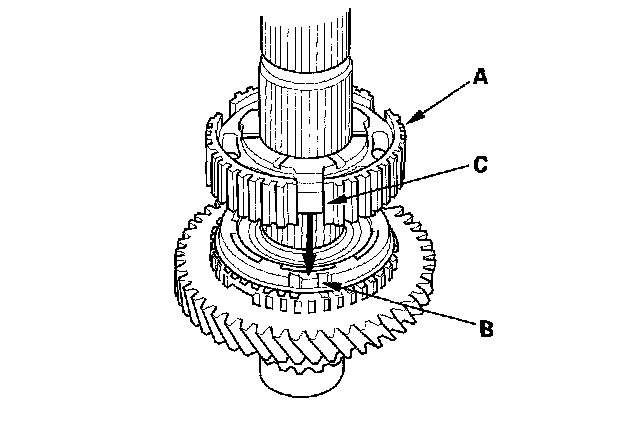 A
C
B