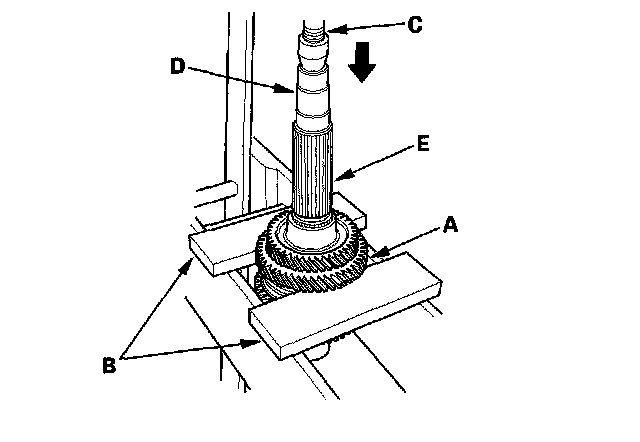 C
D
E
A
B