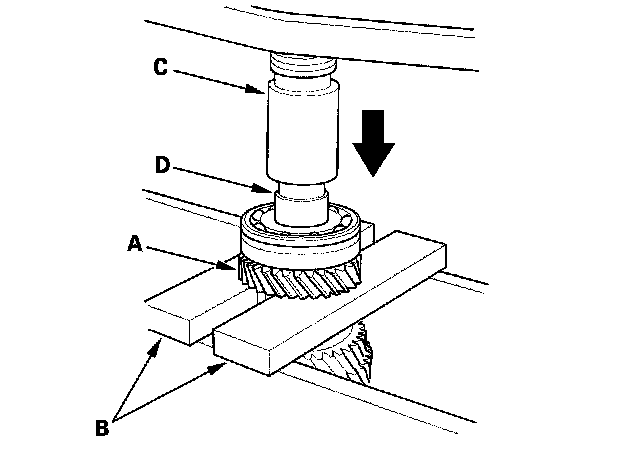 C
D
A
B