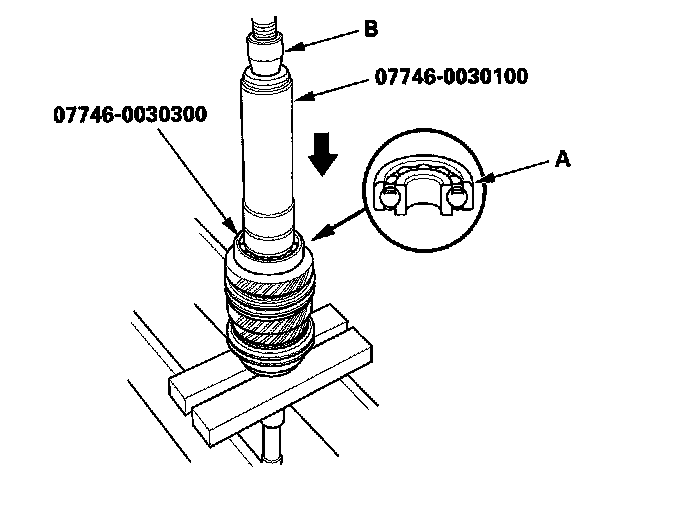 B

07746-0030100

07746-0030300

A