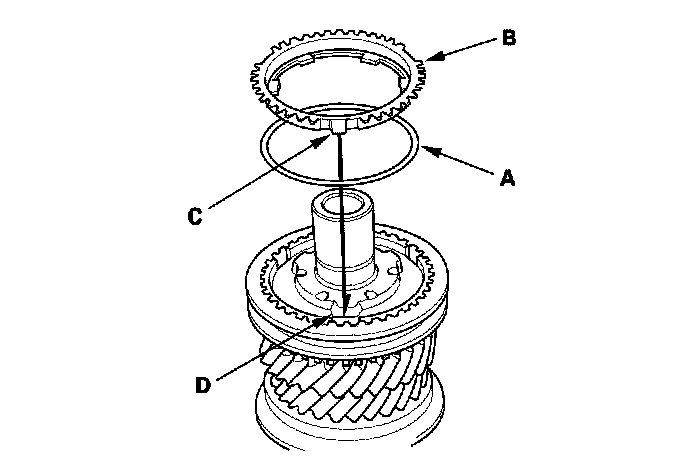 B
A
C
D