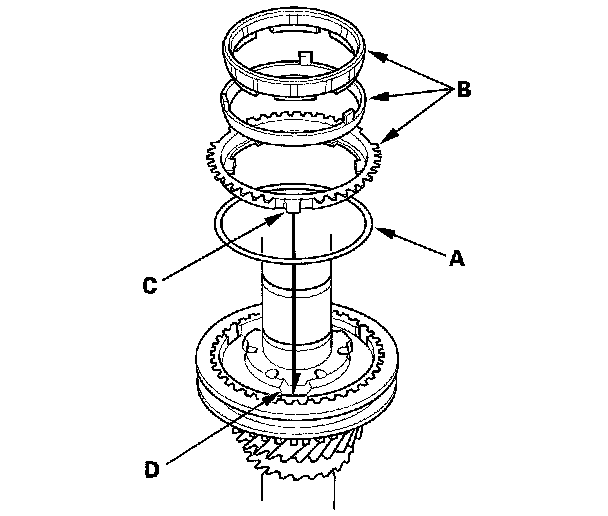 B
A
C
D