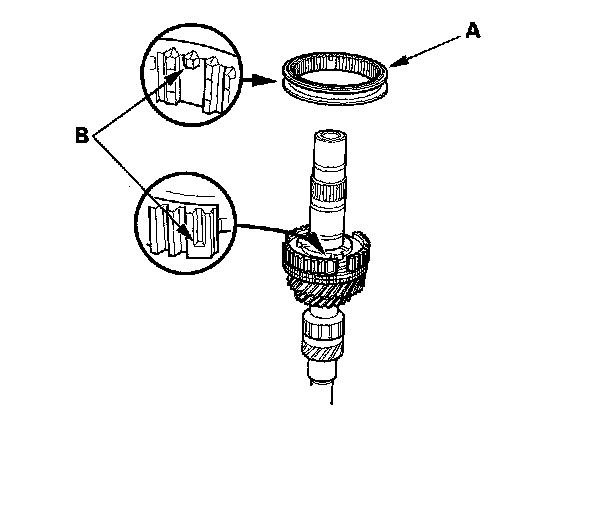 A

B