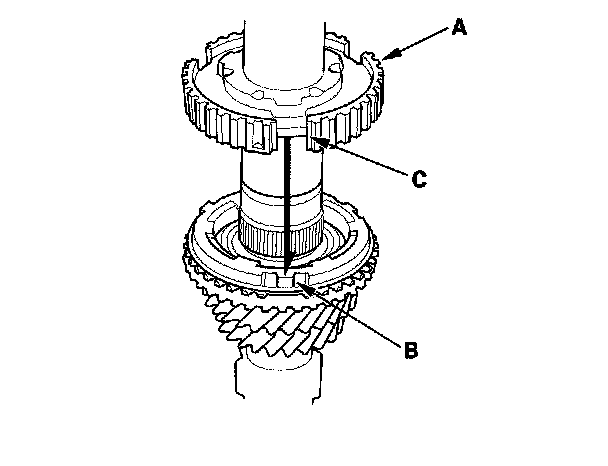 A

C

B