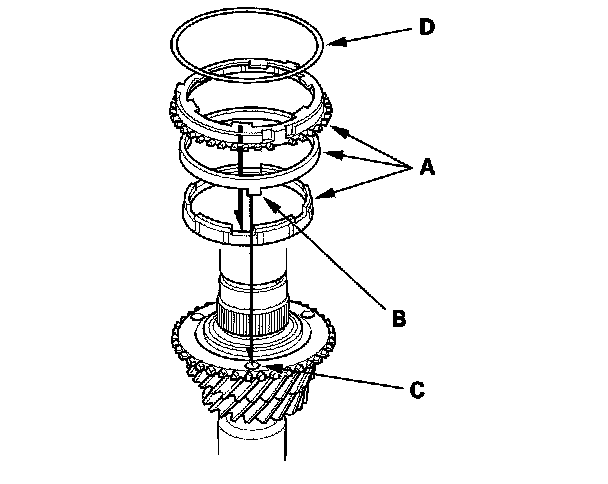 D

A

B

C