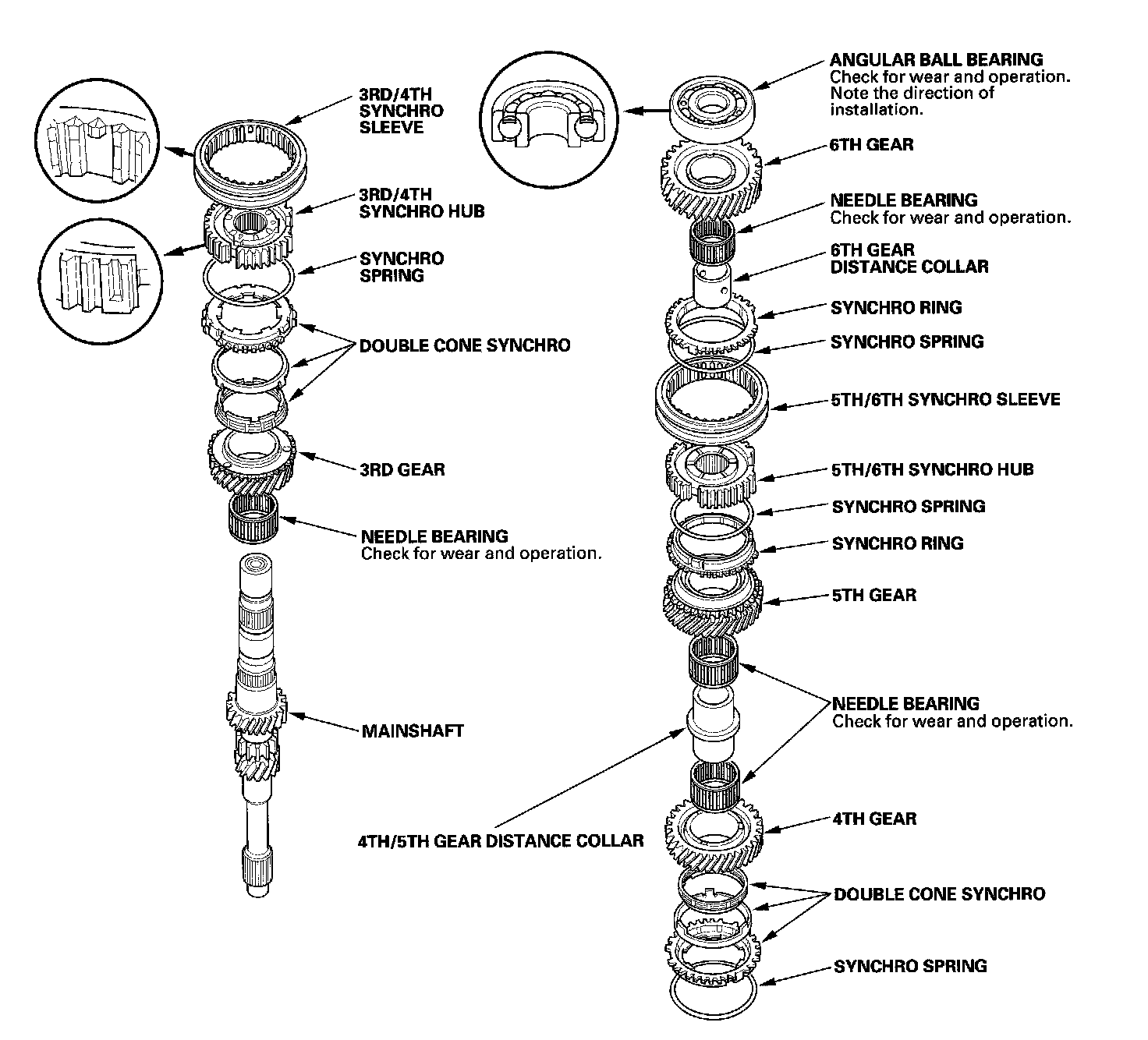 3RD/4TH SYNCHRO SLEEVE

3RD/4TH SYNCHRO HUB

SYNCHRO SPRING

DOUBLE CONE SYNCHRO

3RD GEAR

NEEDLE BEARING
Check for wear and operation.

MAINSHAFT

4TH/5TH GEAR DISTANCE COLLAR

ANGULAR BALL BEARING
Check for wear and operation. Note the direction of installation.

6TH GEAR

NEEDLE BEARING
Check for wear and operation.

6TH GEAR DISTANCE COLLAR

SYNCHRO RING

SYNCHRO SPRING

5TH/6TH SYNCHRO SLEEVE

5TH/6TH SYNCHRO HUB

SYNCHRO SPRING

SYNCHRO RING

5TH GEAR

NEEDLE BEARING
Check for wear and operation.

4TH GEAR

DOUBLE CONE SYNCHRO

SYNCHRO SPRING