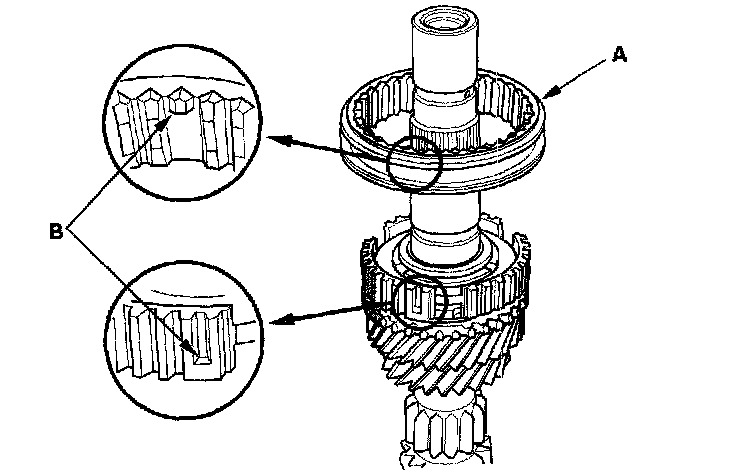 A

B