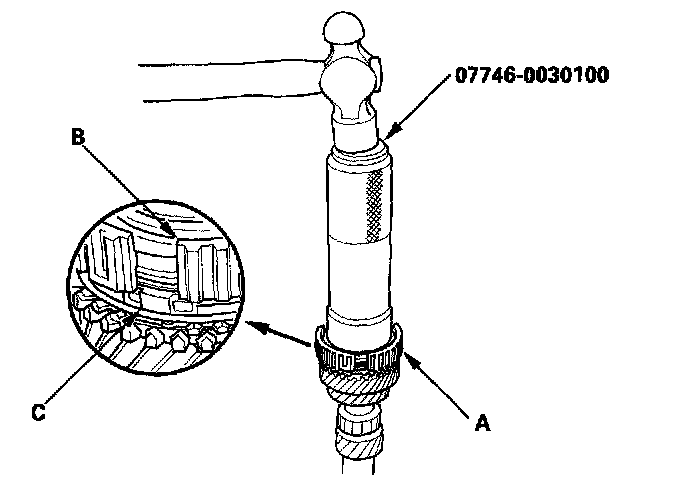 07746-0030100

B

C

A