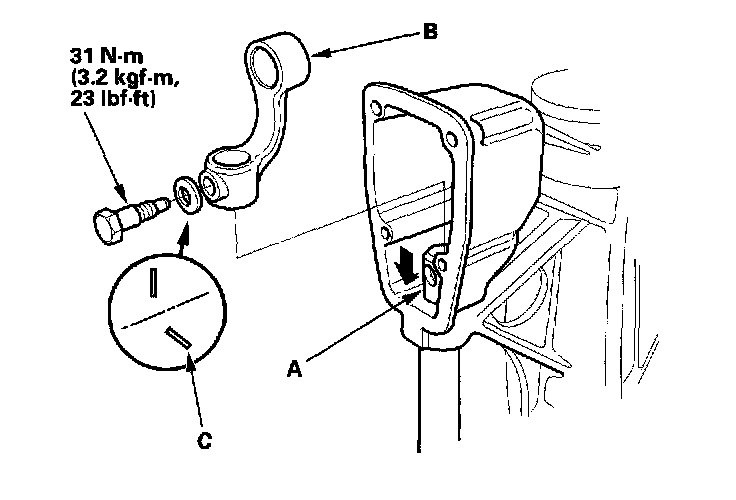 31 N·m
(3.2 kgf·m,
23 lbf·ft)

B

A

C