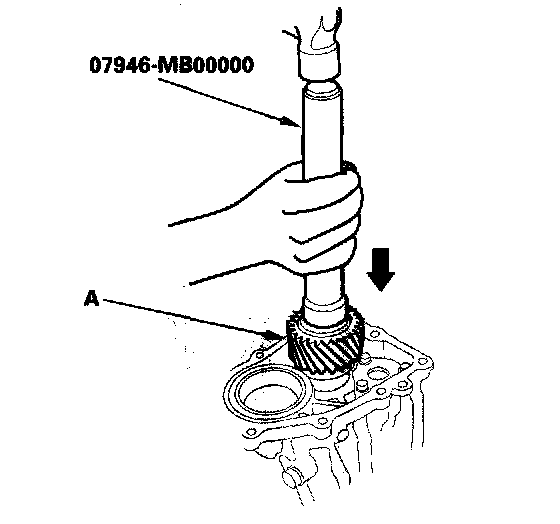 07946-MB00000

A