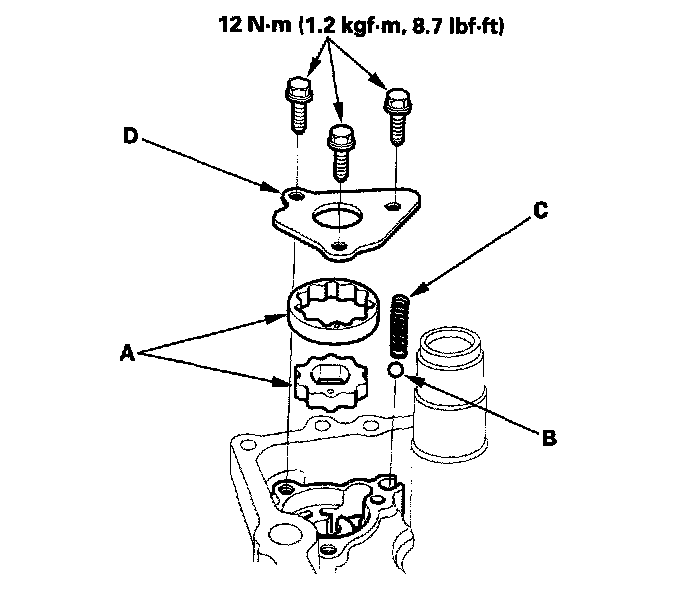 12 N·m (1.2 kgf·m, 8.7 lbf·ft)

D

C

A

B