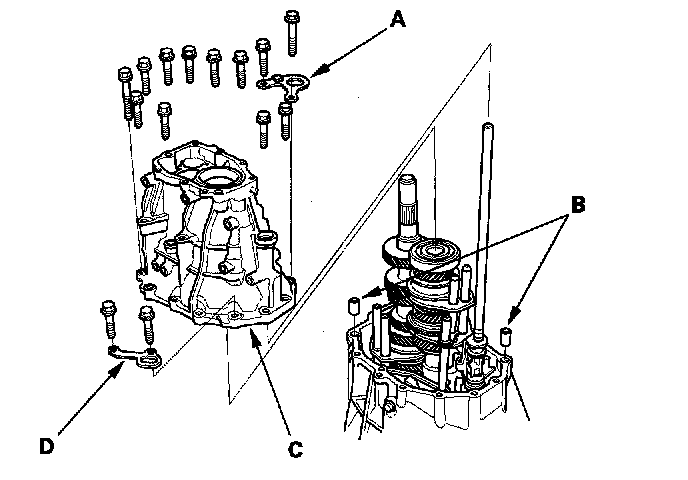 A

B

D

C