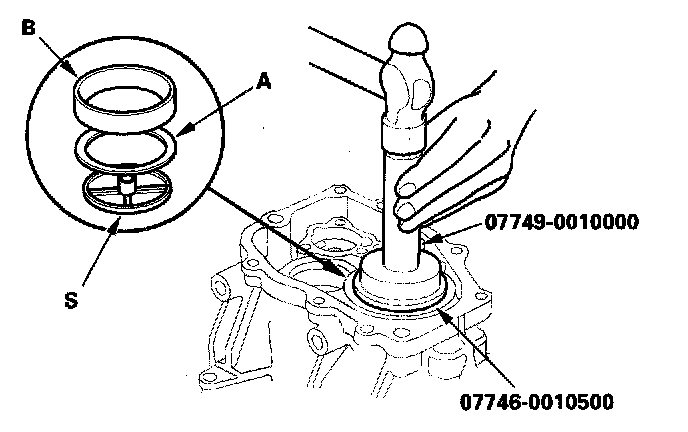 B
A
S
07749-0010000
07746-0010500