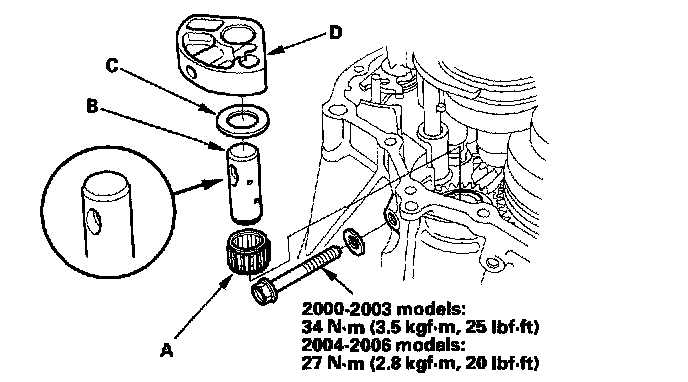 D

C

B

A

2000-2003 models:
34 N·m (3.5 kgf·m, 25 lbf·ft)
2004-2006 models:
27 N·m (2.8 kgf·m, 20 lbf·ft)