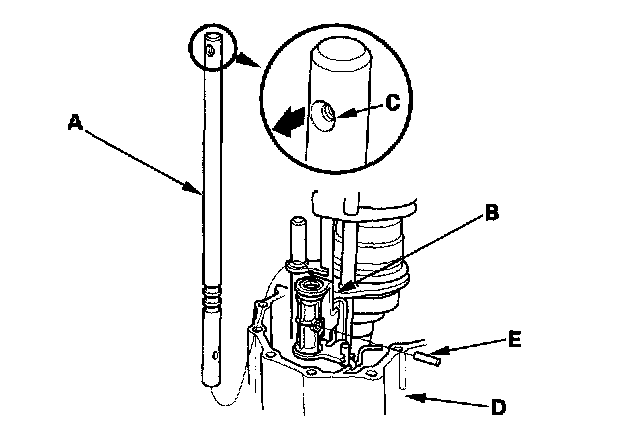 A
C
B
E
D