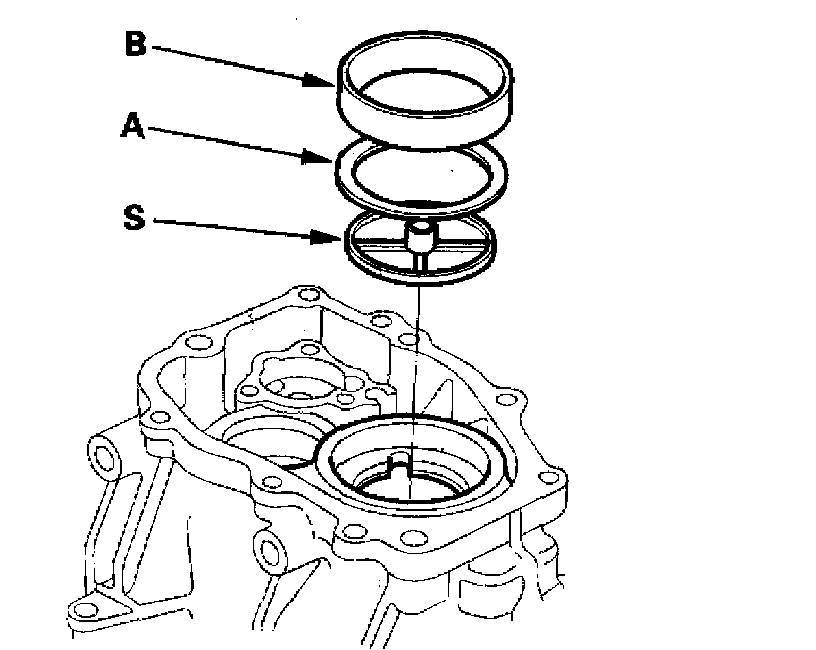 B
A
S