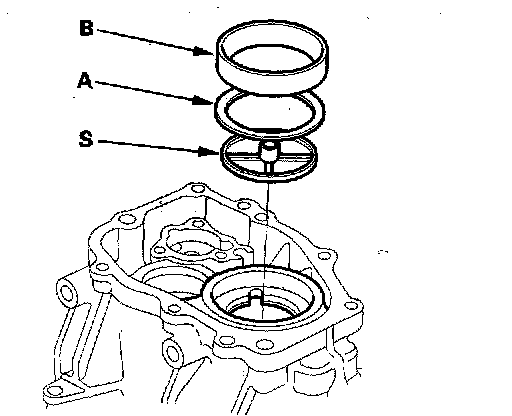 B
A
S