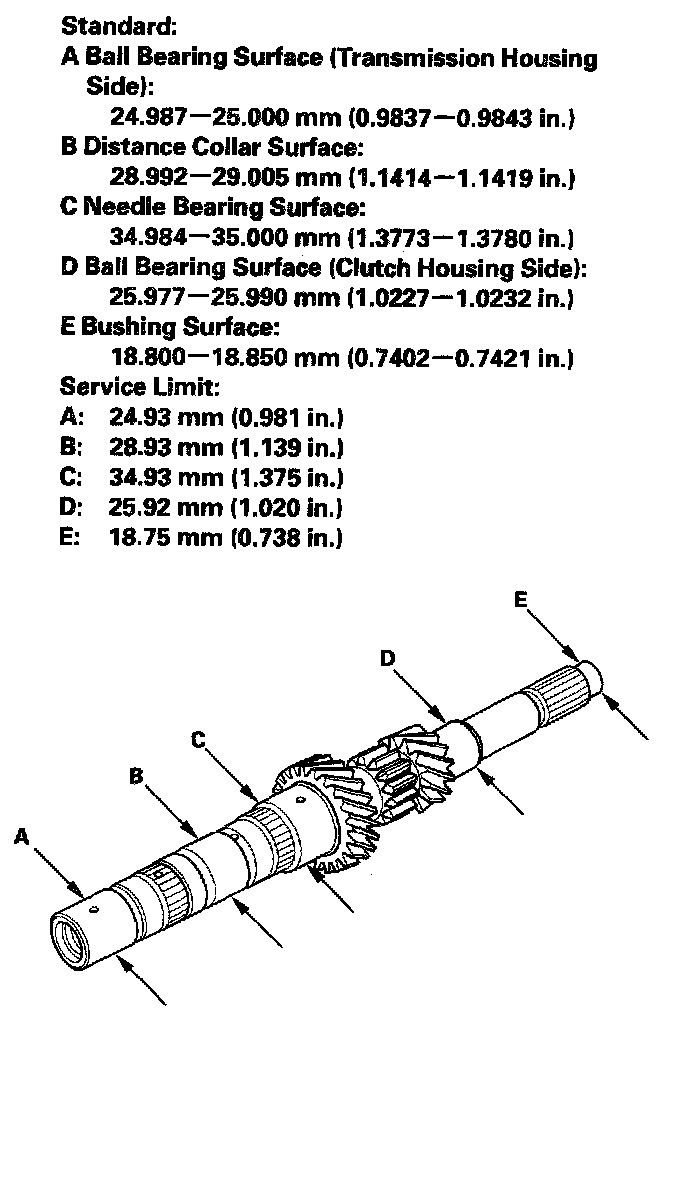 Standard:
A Ball Bearing Surface (Transmission Housing Side):
24.987—25.000 mm (0.9837—0.9843 in.)
B Distance Collar Surface:
28.992—29.005 mm (1.1414—1.1419 in.)
C Needle Bearing Surface:
34.984—35.000 mm (1.3773—1.3780 in.)
D Ball Bearing Surface (Clutch Housing Side):
25.977—25.990 mm (1.0227—1.0232 in.)
E Bushing Surface:
18.800—18.850 mm (0.7402—0.7421 in.)
Service Limit:
A: 24.93 mm (0.981 in.)
B: 28.93 mm (1.139 in.)
C: 34.93 mm (1.375 in.)
D: 25.92 mm (1.020 in.)
E: 18.75 mm (0.738 in.)

E
D
C
B
A