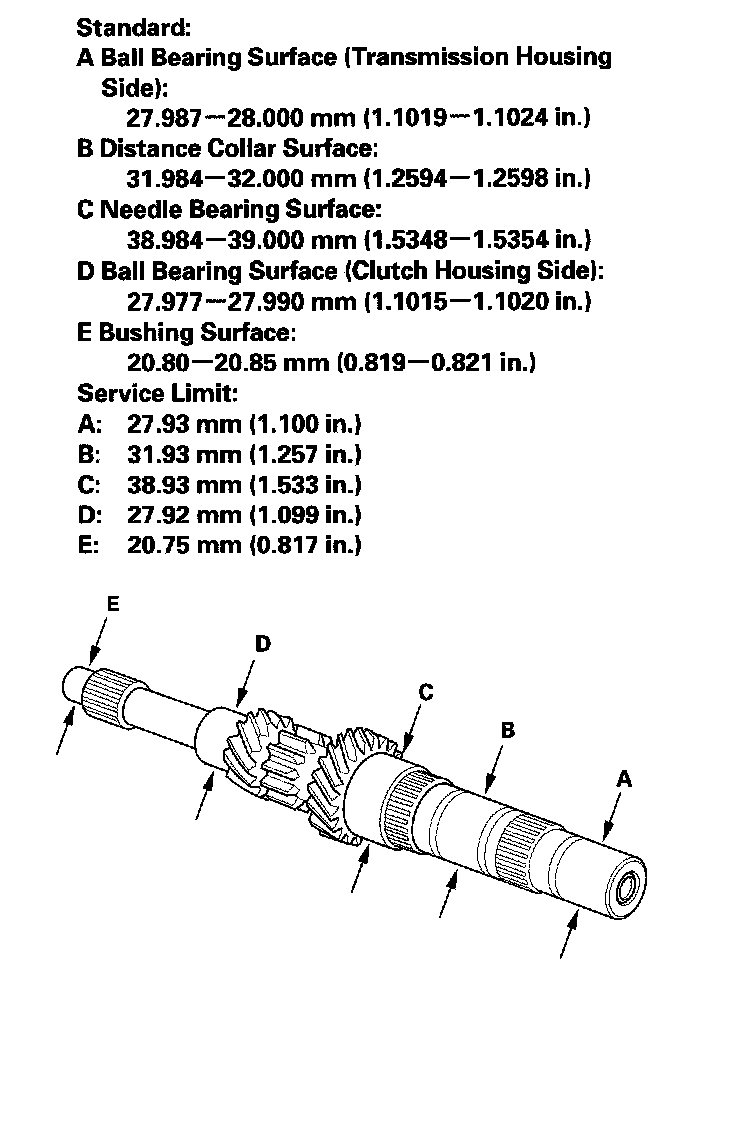 Standard:
A Ball Bearing Surface (Transmission Housing Side):
27.987—28.000 mm (1.1019—1.1024 in.)
B Distance Collar Surface:
31.984—32.000 mm (1.2594—1.2598 in.)
C Needle Bearing Surface:
38.984—39.000 mm (1.5348—1.5354 in.)
D Ball Bearing Surface (Clutch Housing Side):
27.977—27.990 mm (1.1015—1.1020 in.)
E Bushing Surface:
20.80—20.85 mm (0.819—0.821 in.)
Service Limit:
A: 27.93 mm (1.100 in.)
B: 31.93 mm (1.257 in.)
C: 38.93 mm (1.533 in.)
D: 27.92 mm (1.099 in.)
E: 20.75 mm (0.817 in.)

E
D
C
B
A