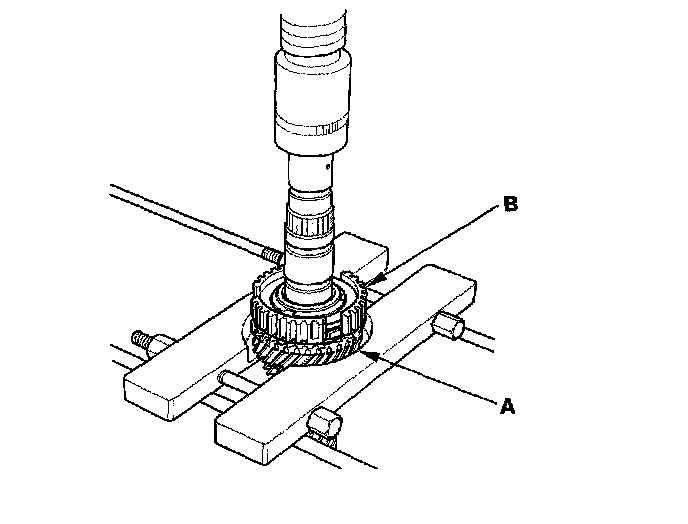 B

A